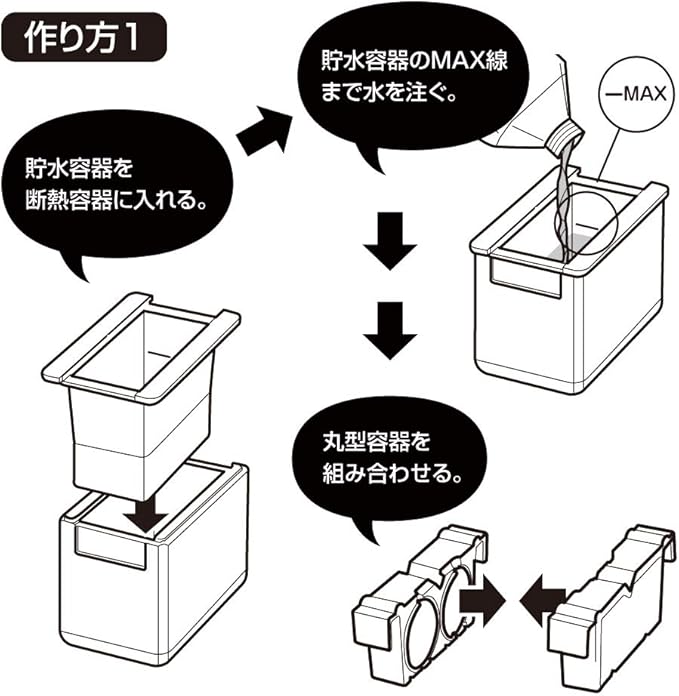 作り方1

貯水容器を断熱容器に入れる。

貯水容器のMAX線まで水を注ぐ。

—MAX

丸型容器を組み合わせる。