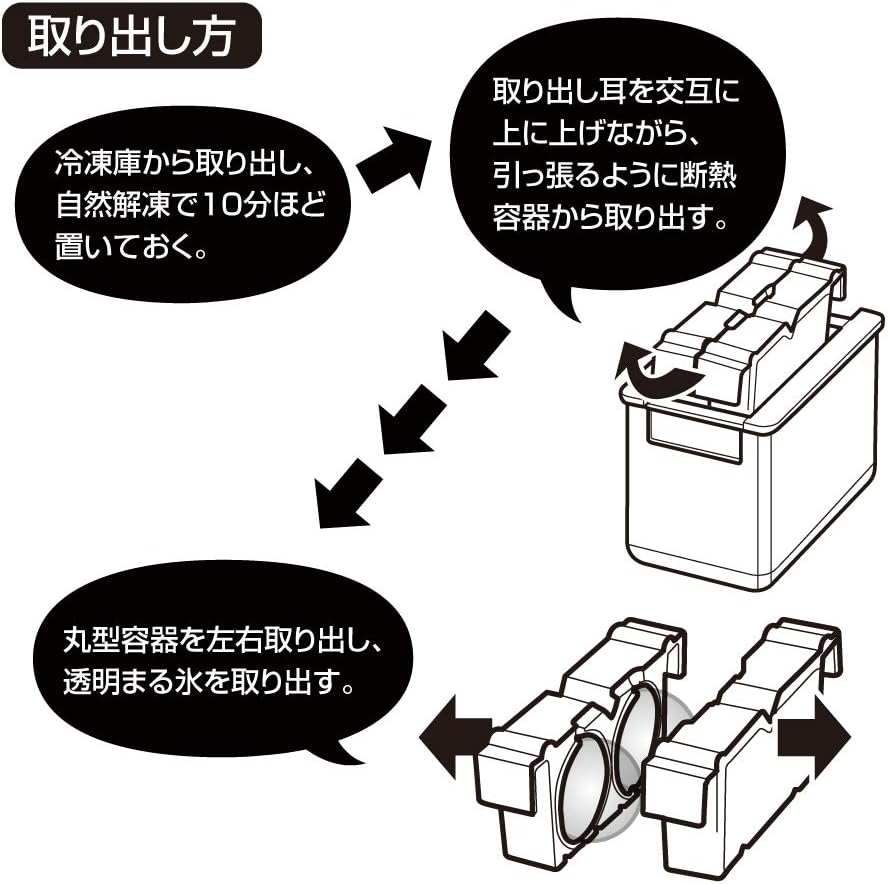 取り出し方

冷凍庫から取り出し、自然解凍で10分ほど置いておく。

取り出し耳を交互に上に上げながら、引っ張るように断熱容器から取り出す。

丸型容器を左右取り出し、透明まる氷を取り出す。