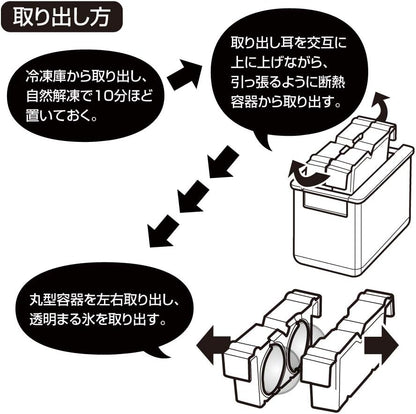 取り出し方

冷凍庫から取り出し、自然解凍で10分ほど置いておく。

取り出し耳を交互に上に上げながら、引っ張るように断熱容器から取り出す。

丸型容器を左右取り出し、透明まる氷を取り出す。