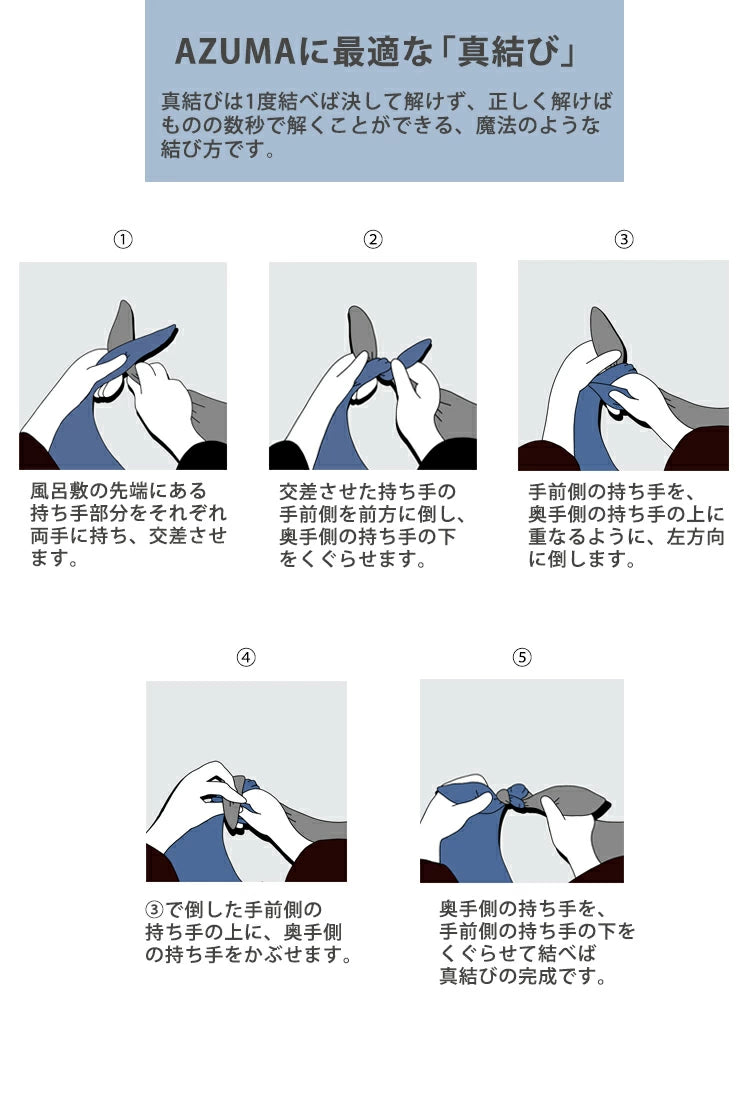 AZUMAに最適な「真結び」

真結びは1度結べば決して解けず、正しく解けばものの数秒で解くことができる、魔法のような結び方です。

①

風呂敷の先端にある持ち手部分をそれぞれ両手に持ち、交差させます。

②

交差させた持ち手の手前側を前方に倒し、奥手側の持ち手の下をくぐらせます。

③

手前側の持ち手を、奥手側の持ち手の上に重なるように、左方向に倒します。

④

③で倒した手前側の持ち手の上に、奥手側の持ち手をかぶせます。

⑤

奥手側の持ち手を、手前側の持ち手の下をくぐらせて結べば真結びの完成です。