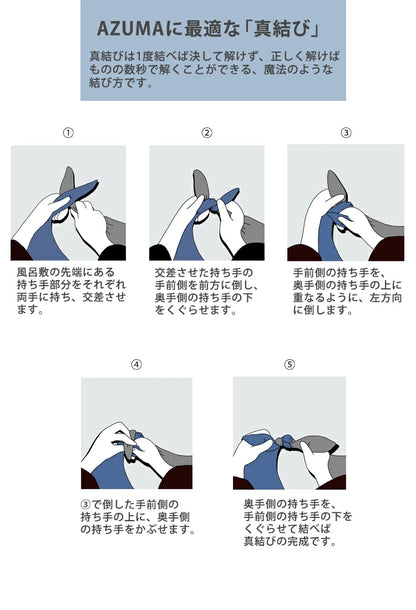 AZUMAに最適な「真結び」

真結びは1度結べば決して解けず、正しく解けばものの数秒で解くことができる、魔法のような結び方です。

①

風呂敷の先端にある持ち手部分をそれぞれ両手に持ち、交差させます。

②

交差させた持ち手の手前側を前方に倒し、奥手側の持ち手の下をくぐらせます。

③

手前側の持ち手を、奥手側の持ち手の上に重なるように、左方向に倒します。

④

③で倒した手前側の持ち手の上に、奥手側の持ち手をかぶせます。

⑤

奥手側の持ち手を、手前側の持ち手の下をくぐらせて結べば真結びの完成です。